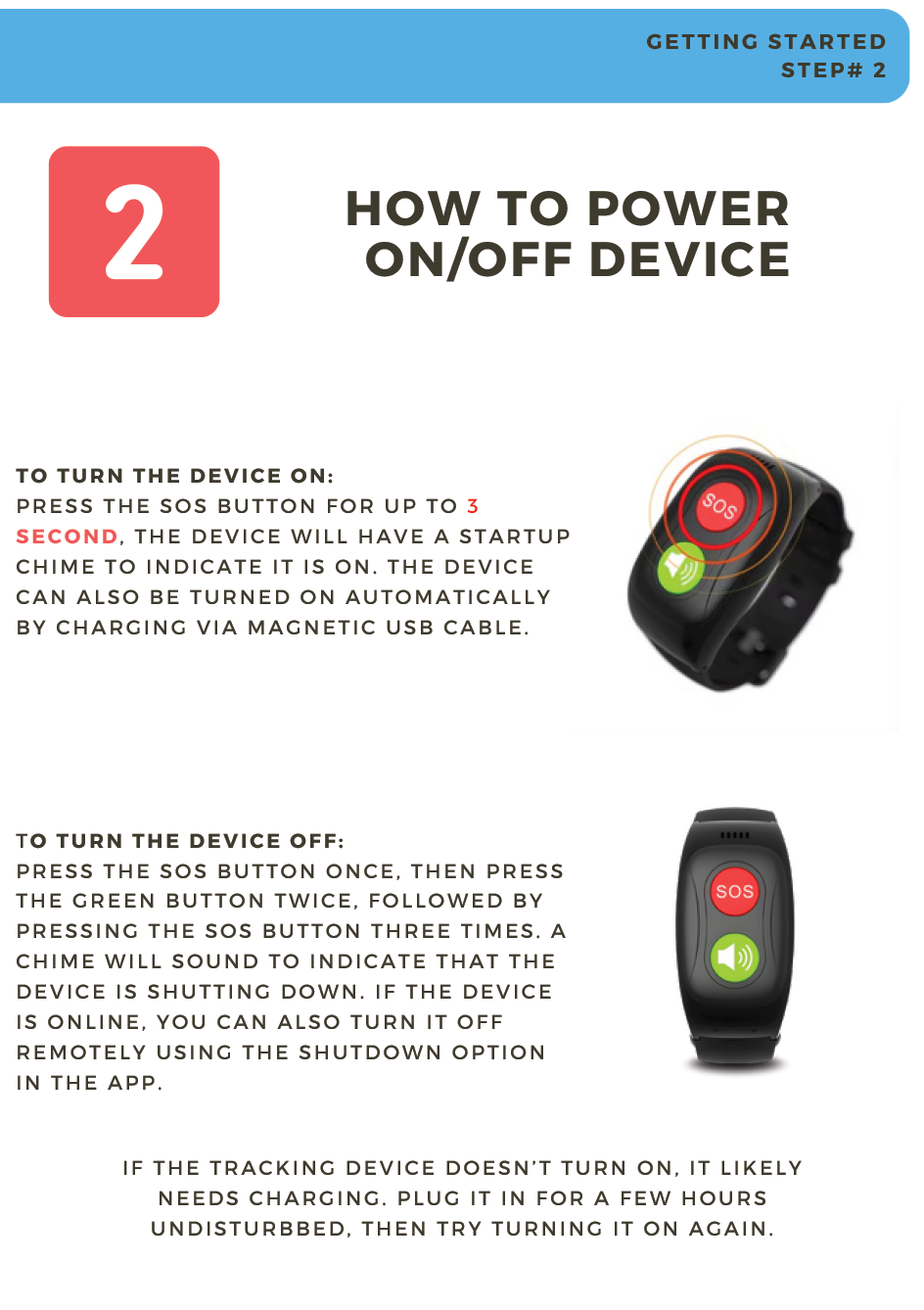 GETTING STARTED
STEP# 2

2

HOW TO POWER ON/OFF DEVICE

TO TURN THE DEVICE ON:
PRESS THE SOS BUTTON FOR UP TO 3 SECOND, THE DEVICE WILL HAVE A STARTUP CHIME TO INDICATE IT IS ON. THE DEVICE CAN ALSO BE TURNED ON AUTOMATICALLY BY CHARGING VIA MAGNETIC USB CABLE.

SOS

TO TURN THE DEVICE OFF:
PRESS THE SOS BUTTON ONCE, THEN PRESS THE GREEN BUTTON TWICE, FOLLOWED BY PRESSING THE SOS BUTTON THREE TIMES. A CHIME WILL SOUND TO INDICATE THAT THE DEVICE IS SHUTTING DOWN. IF THE DEVICE IS ONLINE, YOU CAN ALSO TURN IT OFF REMOTELY USING THE SHUTDOWN OPTION IN THE APP.

SOS

IF THE TRACKING DEVICE DOESN'T TURN ON, IT LIKELY NEEDS CHARGING. PLUG IT IN FOR A FEW HOURS UNDISTURBBED, THEN TRY TURNING IT ON AGAIN.