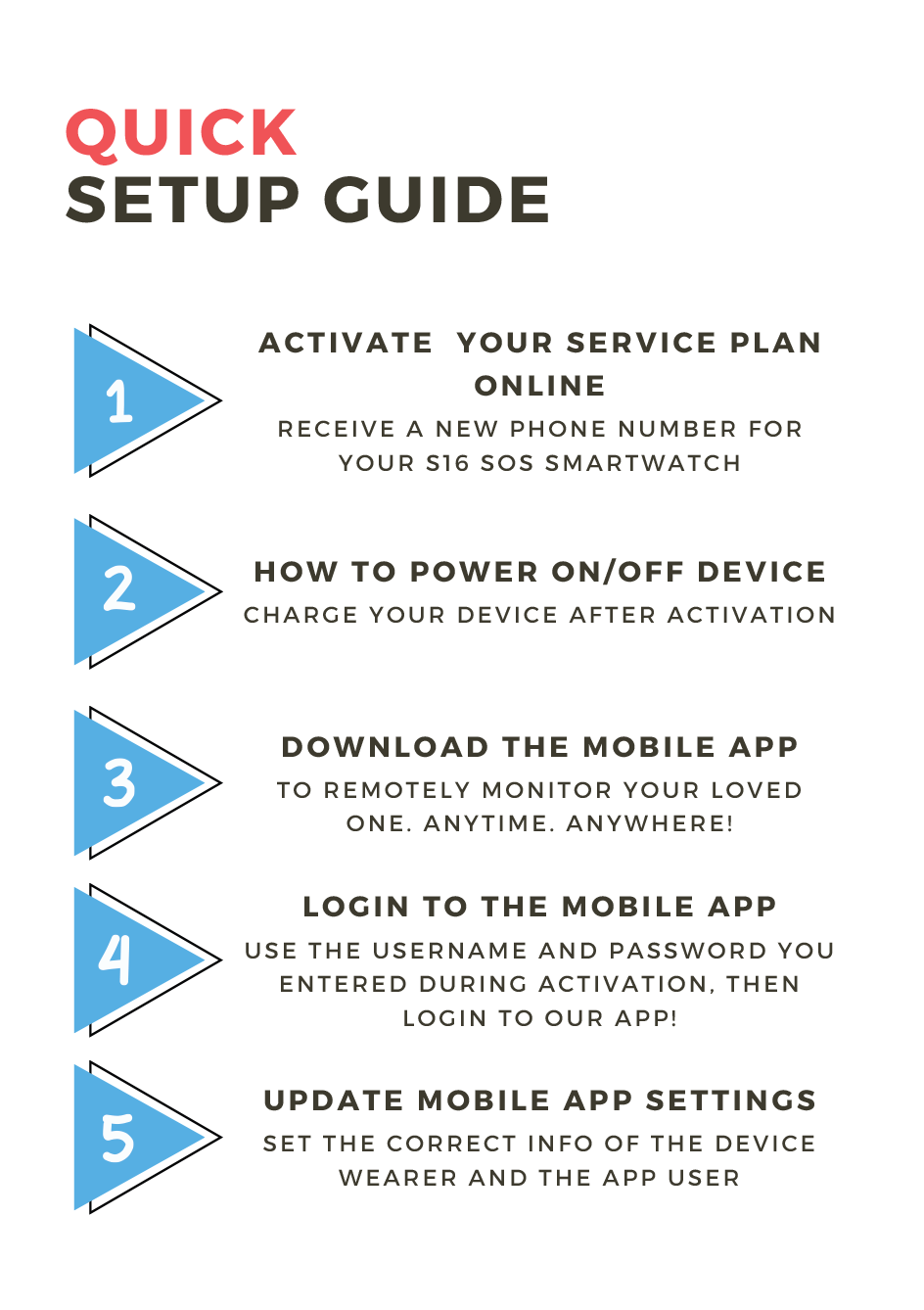 QUICK
SETUP GUIDE

1

ACTIVATE YOUR SERVICE PLAN ONLINE

RECEIVE A NEW PHONE NUMBER FOR YOUR S16 SOS SMARTWATCH

2

HOW TO POWER ON/OFF DEVICE

CHARGE YOUR DEVICE AFTER ACTIVATION

3

DOWNLOAD THE MOBILE APP

TO REMOTELY MONITOR YOUR LOVED ONE. ANYTIME. ANYWHERE!

4

LOGIN TO THE MOBILE APP

USE THE USERNAME AND PASSWORD YOU ENTERED DURING ACTIVATION, THEN LOGIN TO OUR APP!

5

UPDATE MOBILE APP SETTINGS

SET THE CORRECT INFO OF THE DEVICE WEARER AND THE APP USER