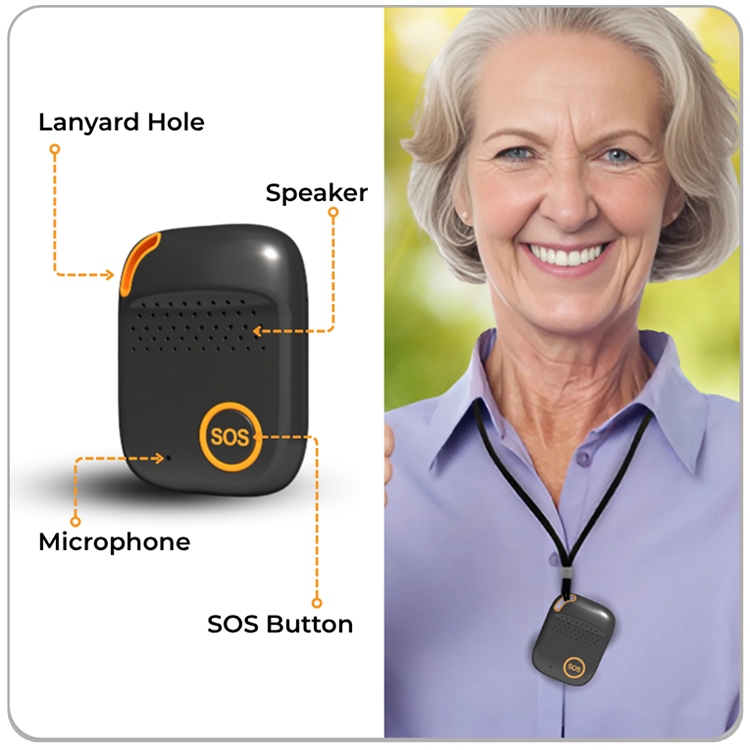 Lanyard Hole

Speaker

SOS

Microphone

SOS Button

SOS