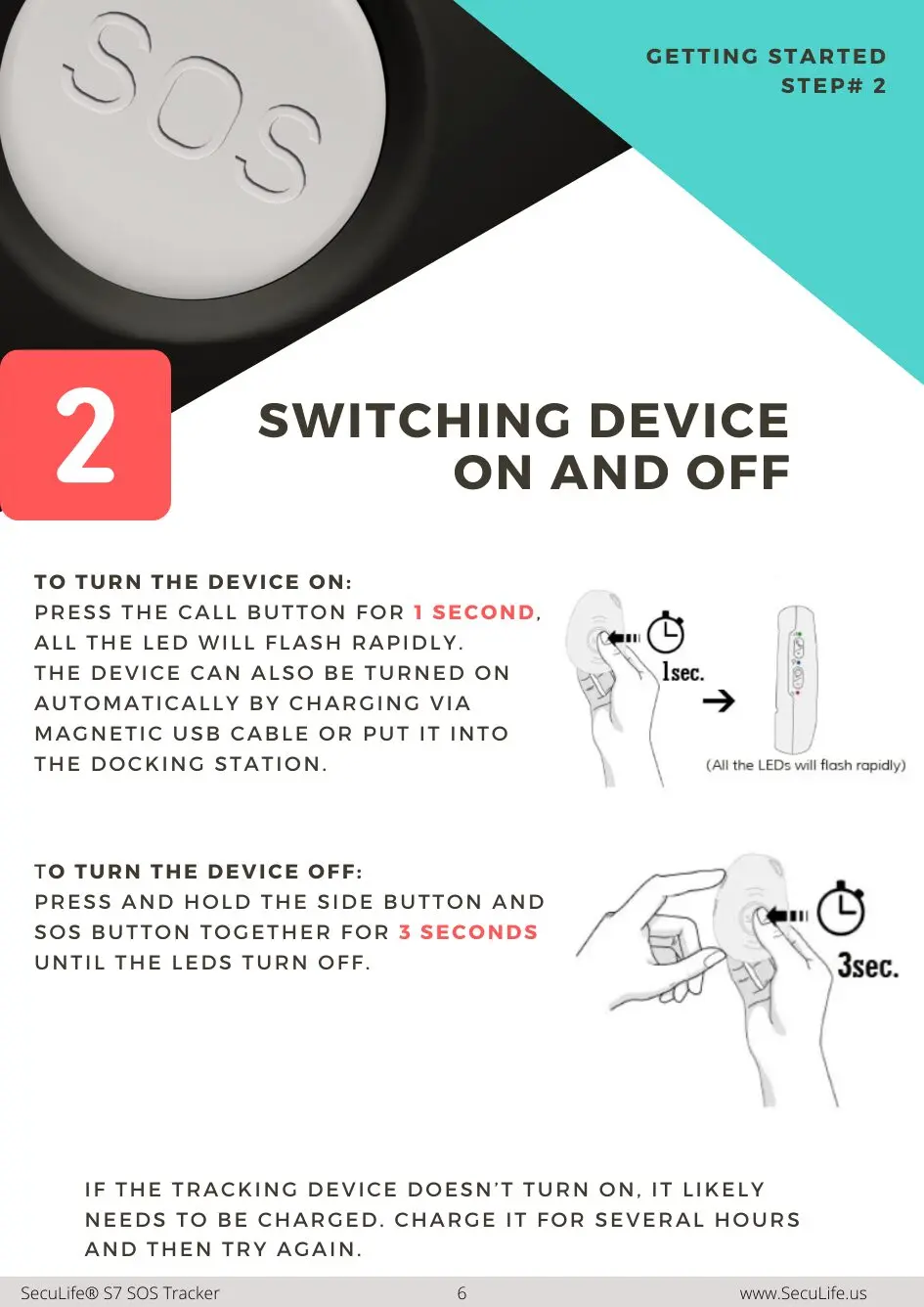 SOS

GETTING STARTED
STEP# 2

2

SWITCHING DEVICE ON AND OFF

TO TURN THE DEVICE ON:
PRESS THE CALL BUTTON FOR 1 SECOND, ALL THE LED WILL FLASH RAPIDLY. THE DEVICE CAN ALSO BE TURNED ON AUTOMATICALLY BY CHARGING VIA MAGNETIC USB CABLE OR PUT IT INTO THE DOCKING STATION.

1sec.

(All the LEDs will flash rapidly)

TO TURN THE DEVICE OFF:
PRESS AND HOLD THE SIDE BUTTON AND SOS BUTTON TOGETHER FOR 3 SECONDS UNTIL THE LEDS TURN OFF.

3sec.

IF THE TRACKING DEVICE DOESN'T TURN ON, IT LIKELY NEEDS TO BE CHARGED. CHARGE IT FOR SEVERAL HOURS AND THEN TRY AGAIN.

SecuLife® S7 SOS Tracker 6 www.SecuLife.us