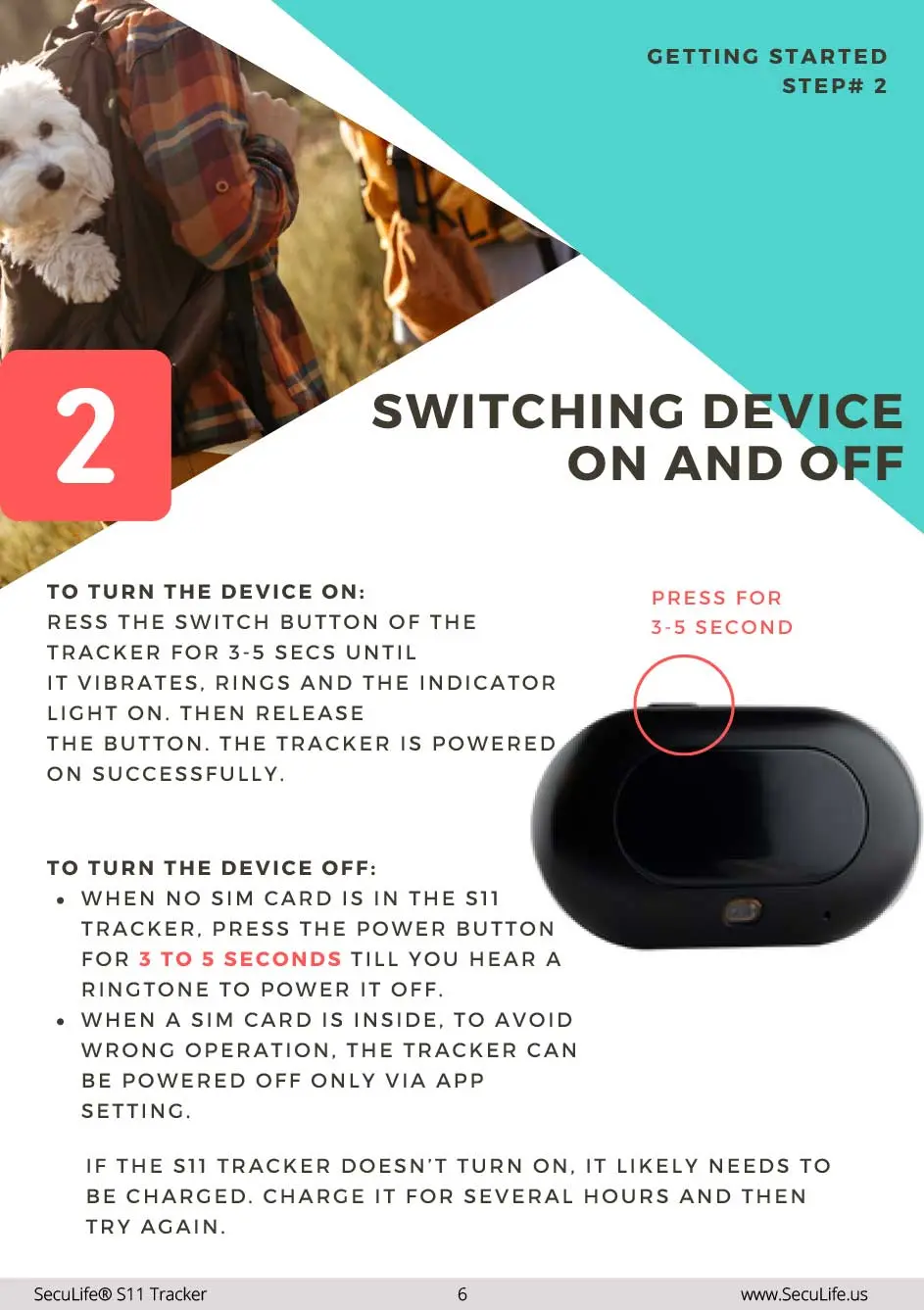 GETTING STARTED
STEP# 2

2

SWITCHING DEVICE ON AND OFF

TO TURN THE DEVICE ON:
RESS THE SWITCH BUTTON OF THE TRACKER FOR 3-5 SECS UNTIL IT VIBRATES, RINGS AND THE INDICATOR LIGHT ON. THEN RELEASE THE BUTTON. THE TRACKER IS POWERED ON SUCCESSFULLY.

PRESS FOR
3-5 SECOND

TO TURN THE DEVICE OFF:
• WHEN NO SIM CARD IS IN THE S11 TRACKER, PRESS THE POWER BUTTON FOR 3 TO 5 SECONDS TILL YOU HEAR A RINGTONE TO POWER IT OFF.
• WHEN A SIM CARD IS INSIDE, TO AVOID WRONG OPERATION, THE TRACKER CAN BE POWERED OFF ONLY VIA APP SETTING.

IF THE S11 TRACKER DOESN'T TURN ON, IT LIKELY NEEDS TO BE CHARGED. CHARGE IT FOR SEVERAL HOURS AND THEN TRY AGAIN.

SecuLife® S11 Tracker 6 www.SecuLife.us